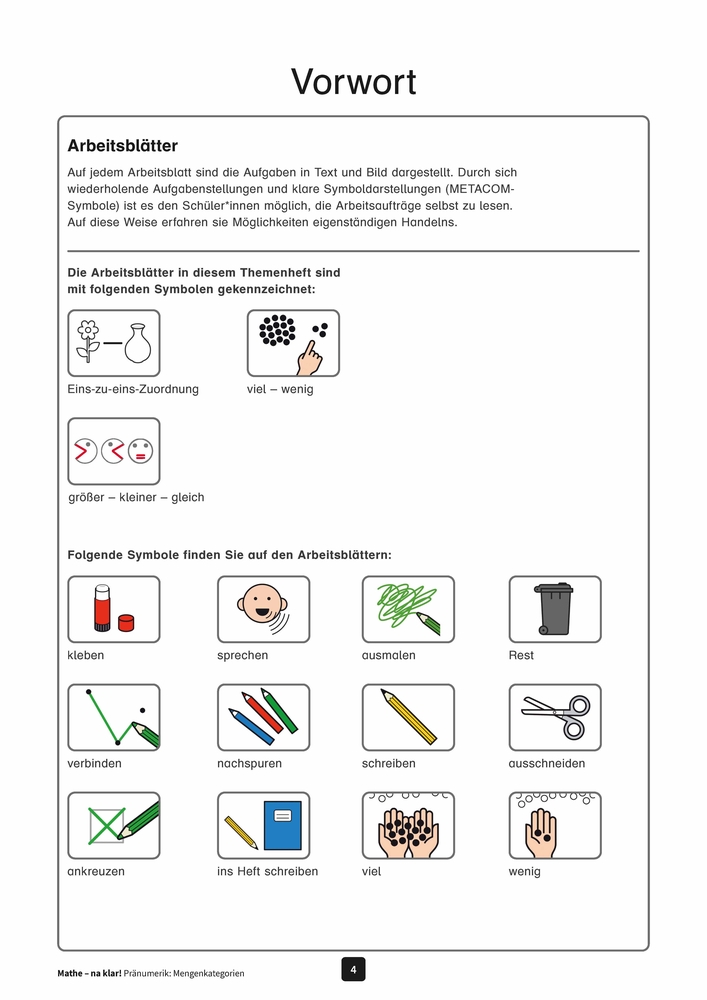 Vorwort

Arbeitsblätter

Auf jedem Arbeitsblatt sind die Aufgaben in Text und Bild dargestellt. Durch sich wiederholende Aufgabenstellungen und klare Symboldarstellungen (METACOM-Symbole) ist es den Schüler*innen möglich, die Arbeitsaufträge selbst zu lesen. Auf diese Weise erfahren sie Möglichkeiten eigenständigen Handelns.

Die Arbeitsblätter in diesem Themenheft sind mit folgenden Symbolen gekennzeichnet:

Eins-zu-eins-Zuordnung

viel – wenig

größer – kleiner – gleich

Folgende Symbole finden Sie auf den Arbeitsblättern:

kleben

sprechen

ausmalen

Rest

verbinden

nachspuren

schreiben

ausschneiden

ankreuzen

ins Heft schreiben

viel

wenig

Mathe – na klar! Pränumerik: Mengenkategorien

4