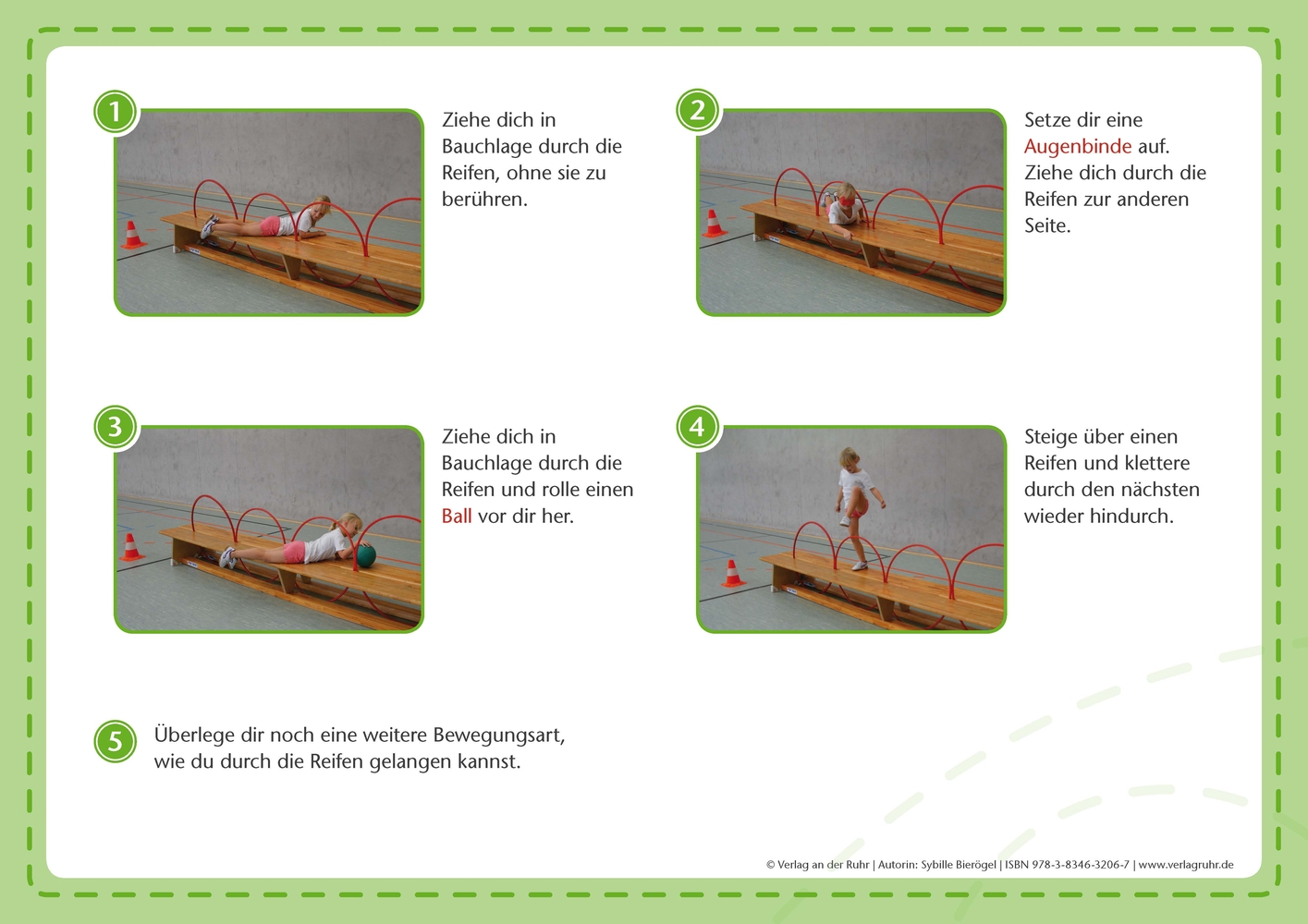 1

Ziehe dich in Bauchlage durch die Reifen, ohne sie zu berühren.

2

Setze dir eine Augenbinde auf. Ziehe dich durch die Reifen zur anderen Seite.

3

Ziehe dich in Bauchlage durch die Reifen und rolle einen Ball vor dir her.

4

Steige über einen Reifen und klettere durch den nächsten wieder hindurch.

5

Überlege dir noch eine weitere Bewegungsart, wie du durch die Reifen gelangen kannst.

© Verlag an der Ruhr | Autorin: Sybille Bierögel | ISBN 978-3-8346-3206-7 | www.verlagruhr.de