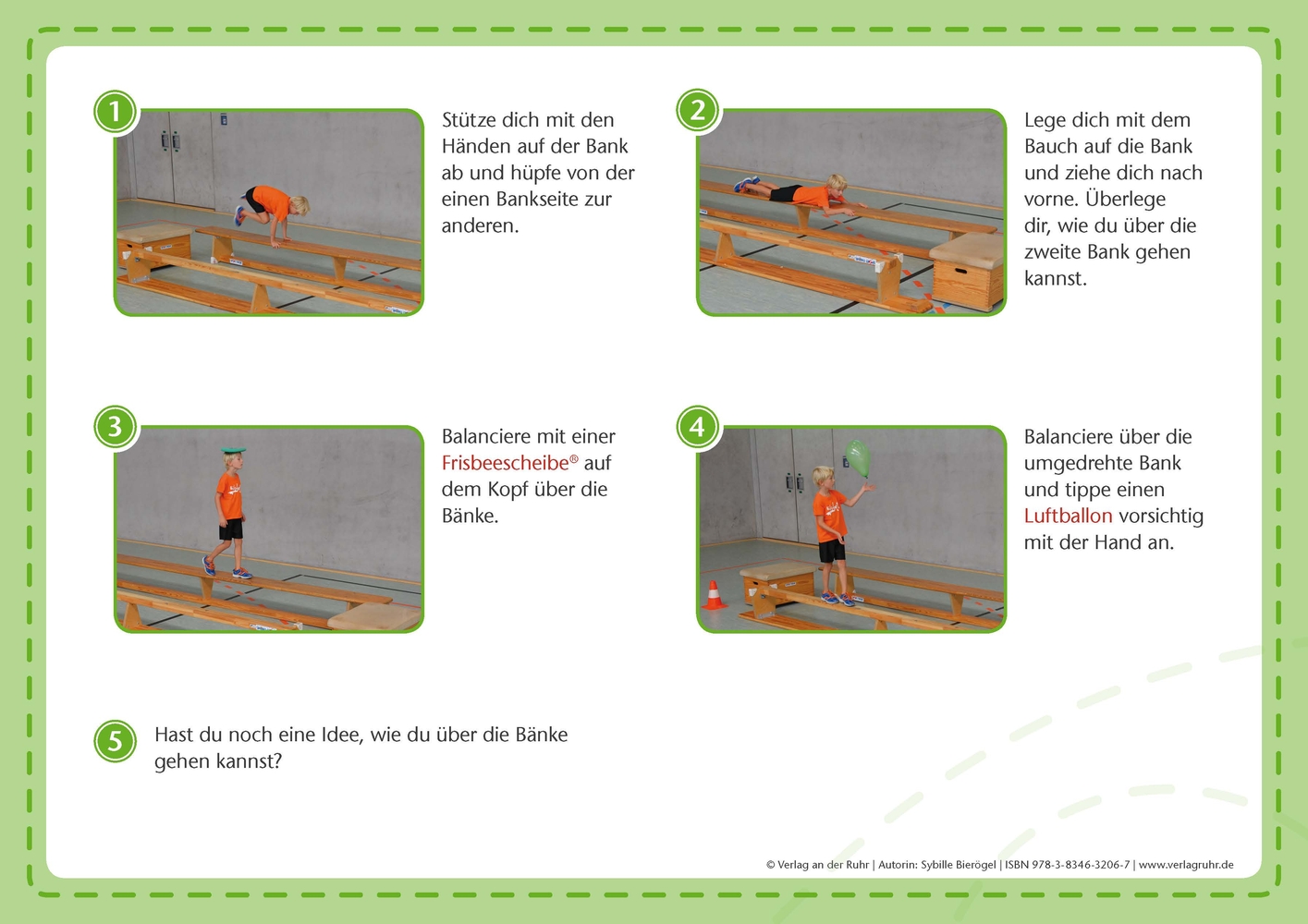 1

Stütze dich mit den Händen auf der Bank ab und hüpfe von der einen Bankseite zur anderen.

2

Lege dich mit dem Bauch auf die Bank und ziehe dich nach vorne. Überlege dir, wie du über die zweite Bank gehen kannst.

3

Balanciere mit einer Frisbeescheibe® auf dem Kopf über die Bänke.

4

Balanciere über die umgedrehte Bank und tippe einen Luftballon vorsichtig mit der Hand an.

5

Hast du noch eine Idee, wie du über die Bänke gehen kannst?

© Verlag an der Ruhr | Autorin: Sybille Bierögel | ISBN 978-3-8346-3206-7 | www.verlagruhr.de