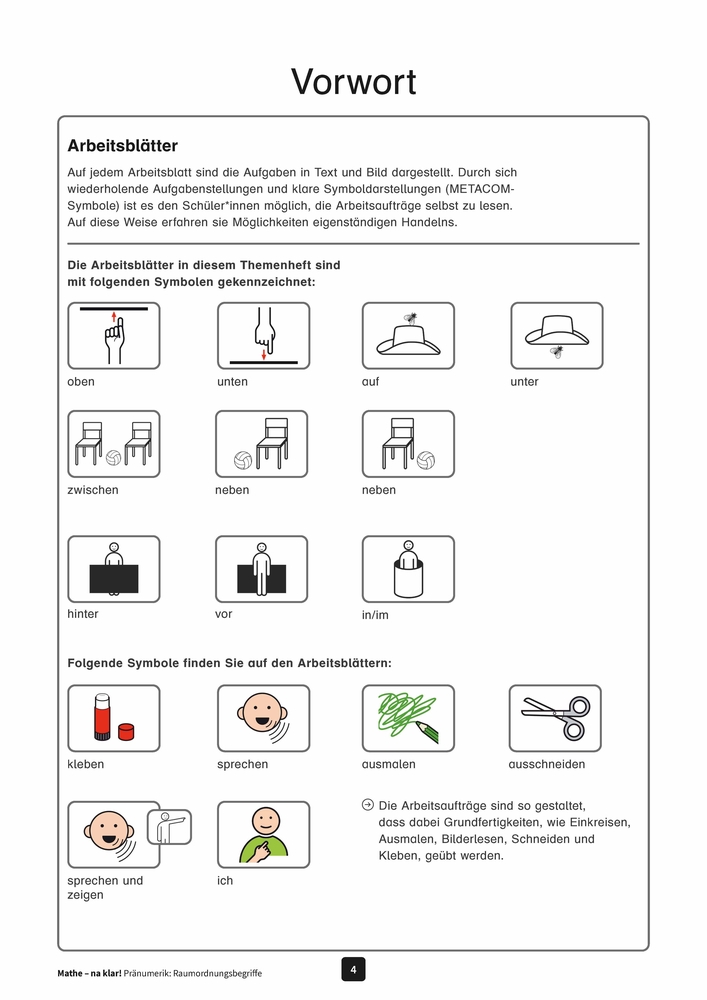 Vorwort

Arbeitsblätter

Auf jedem Arbeitsblatt sind die Aufgaben in Text und Bild dargestellt. Durch sich wiederholende Aufgabenstellungen und klare Symboldarstellungen (METACOM-Symbole) ist es den Schüler*innen möglich, die Arbeitsaufträge selbst zu lesen. Auf diese Weise erfahren sie Möglichkeiten eigenständigen Handelns.

Die Arbeitsblätter in diesem Themenheft sind mit folgenden Symbolen gekennzeichnet:

oben

unten

auf

unter

zwischen

neben

neben

hinter

vor

in/im

Folgende Symbole finden Sie auf den Arbeitsblättern:

kleben

sprechen

ausmalen

ausschneiden

sprechen und zeigen

ich

Die Arbeitsaufträge sind so gestaltet, dass dabei Grundfertigkeiten, wie Einkreisen, Ausmalen, Bilderlesen, Schneiden und Kleben, geübt werden.

Mathe – na klar! Pränumerik: Raumordnungsbegriffe

4